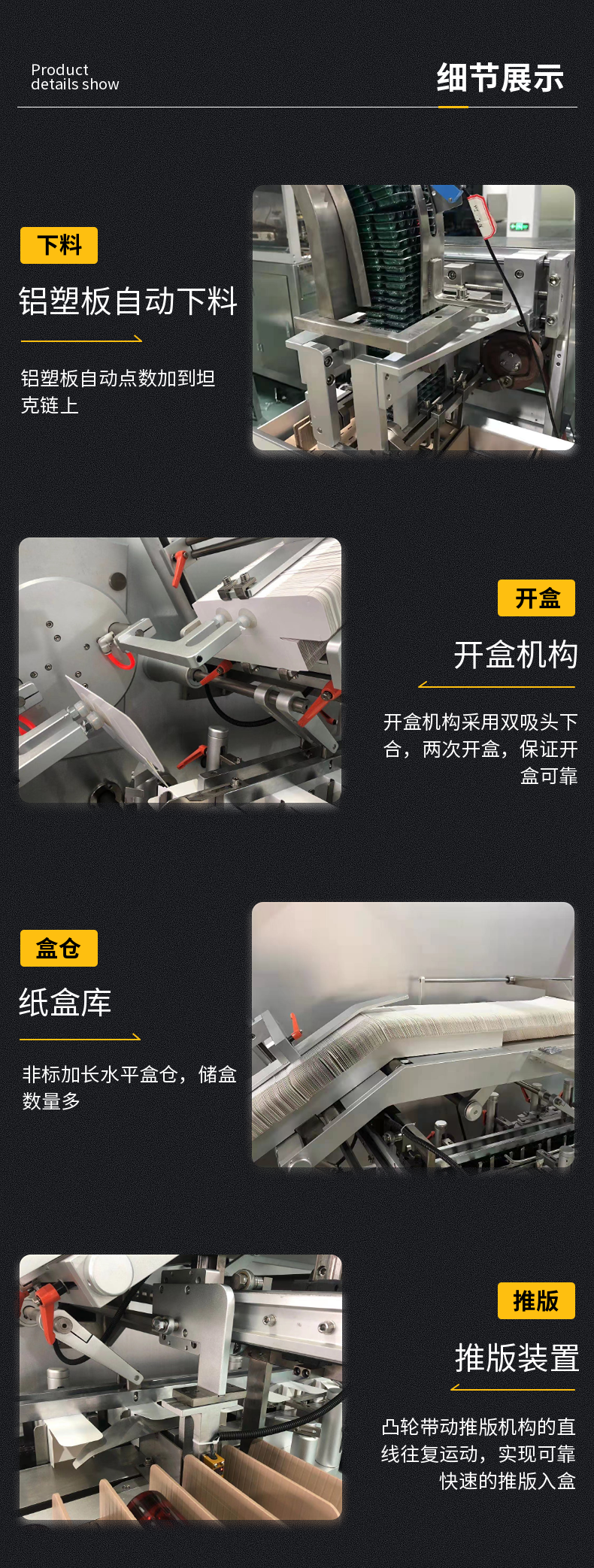 Product details show

细节展示

下料

铝塑板自动下料

铝塑板自动点数加到坦克链上

开盒

开盒机构

开盒机构采用双吸头下合，两次开盒，保证开盒可靠

盒仓

纸盒库

非标加长水平盒仓，储盒数量多

推版

推版装置

凸轮带动推版机构的直线往复运动，实现可靠快速的推版入盒