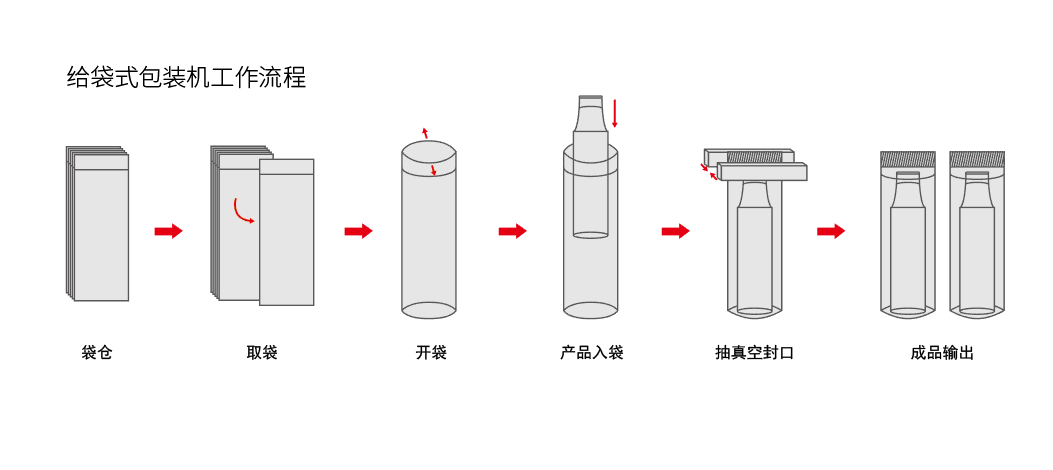 给袋式包装机工作流程

袋仓

取袋

开袋

产品入袋

抽真空封口

成品输出